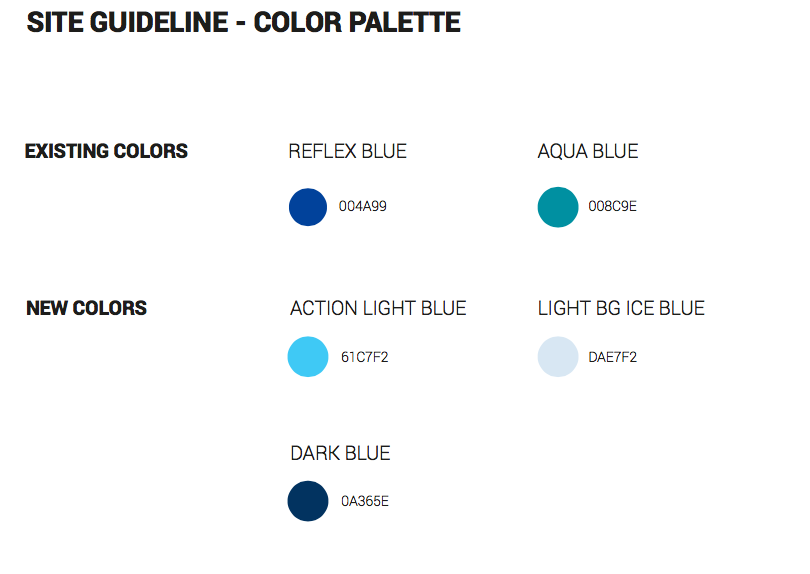 SITE GUIDELINE - COLOR PALETTE

EXISTING COLORS

REFLEX BLUE

004A99

AQUA BLUE

008C9E

NEW COLORS

ACTION LIGHT BLUE

61C7F2

LIGHT BG ICE BLUE

DAE7F2

DARK BLUE

0A365E