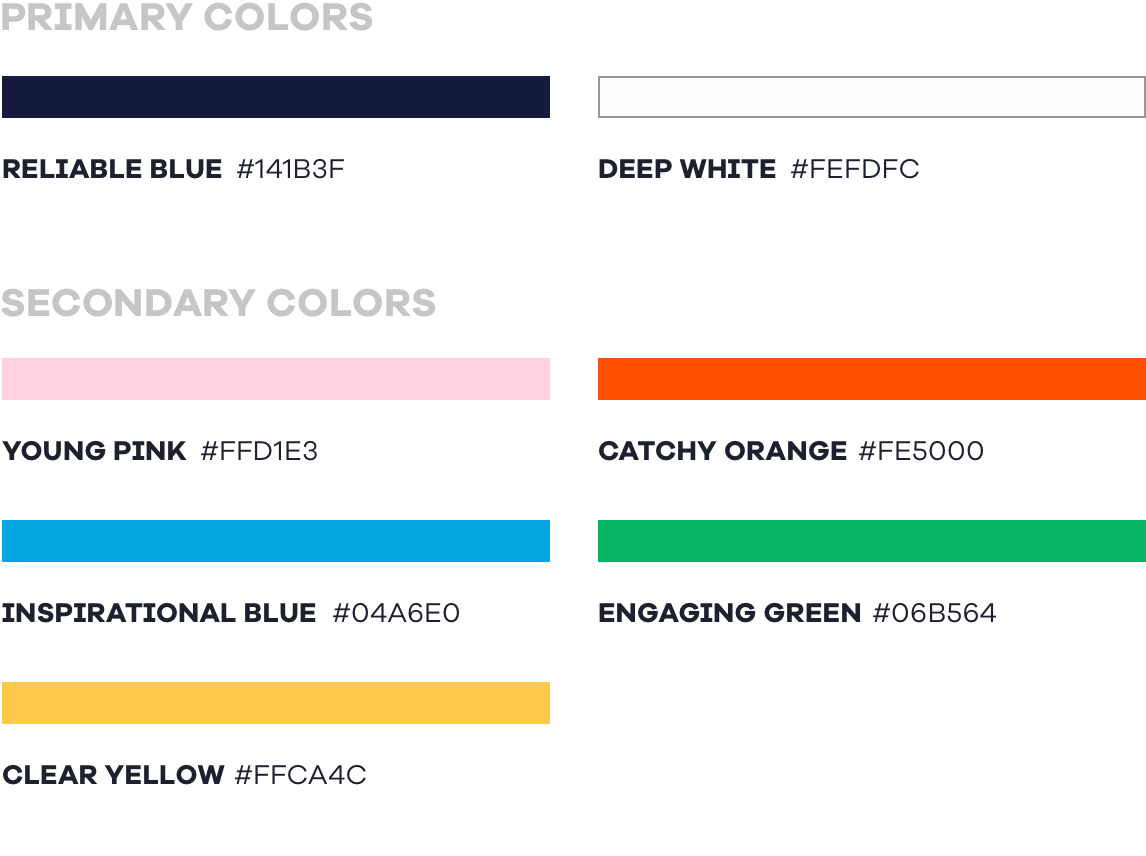 PRIMARY COLORS

RELIABLE BLUE #141B3F

DEEP WHITE #FEFDFC

SECONDARY COLORS

YOUNG PINK #FFD1E3

CATCHY ORANGE #FE5000

INSPIRATIONAL BLUE #04A6E0

ENGAGING GREEN #06B564

CLEAR YELLOW #FFCA4C